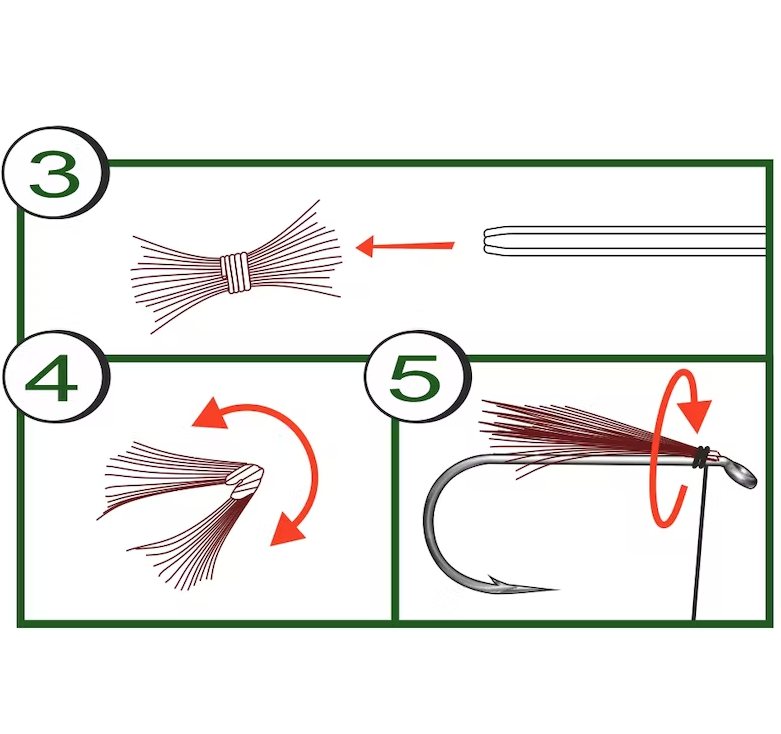 3

4

5