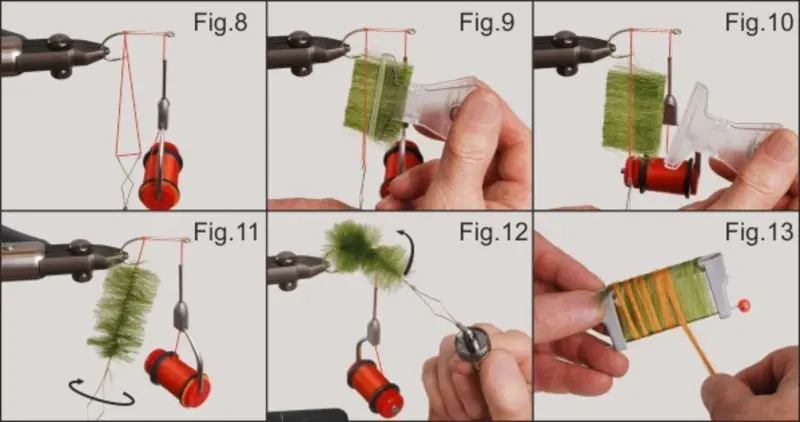 Fig.8

Fig.9

Fig.10

Fig.11

Fig.12

Fig.13